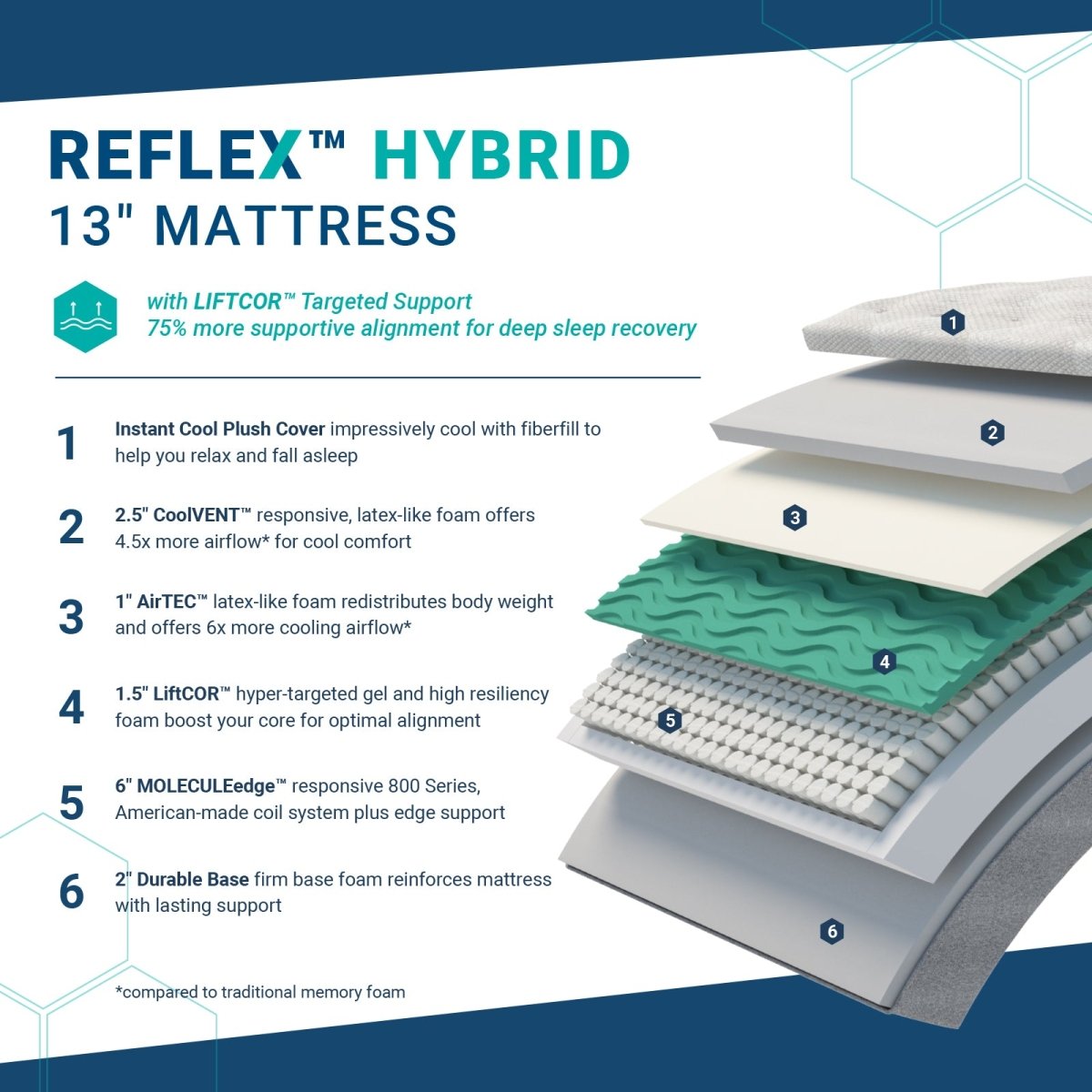 REFLEX™ HYBRID
13" MATTRESS

with LIFTCOR™ Targeted Support
75% more supportive alignment for deep sleep recovery

1 Instant Cool Plush Cover impressively cool with fiberfill to help you relax and fall asleep

2 2.5" CoolVENT™ responsive, latex-like foam offers 4.5x more airflow* for cool comfort

3 1" AirTEC™ latex-like foam redistributes body weight and offers 6x more cooling airflow*

4 1.5" LiftCOR™ hyper-targeted gel and high resiliency foam boost your core for optimal alignment

5 6" MOLECULEedge™ responsive 800 Series, American-made coil system plus edge support

6 2" Durable Base firm base foam reinforces mattress with lasting support

*compared to traditional memory foam

1
2
3
4
5
6