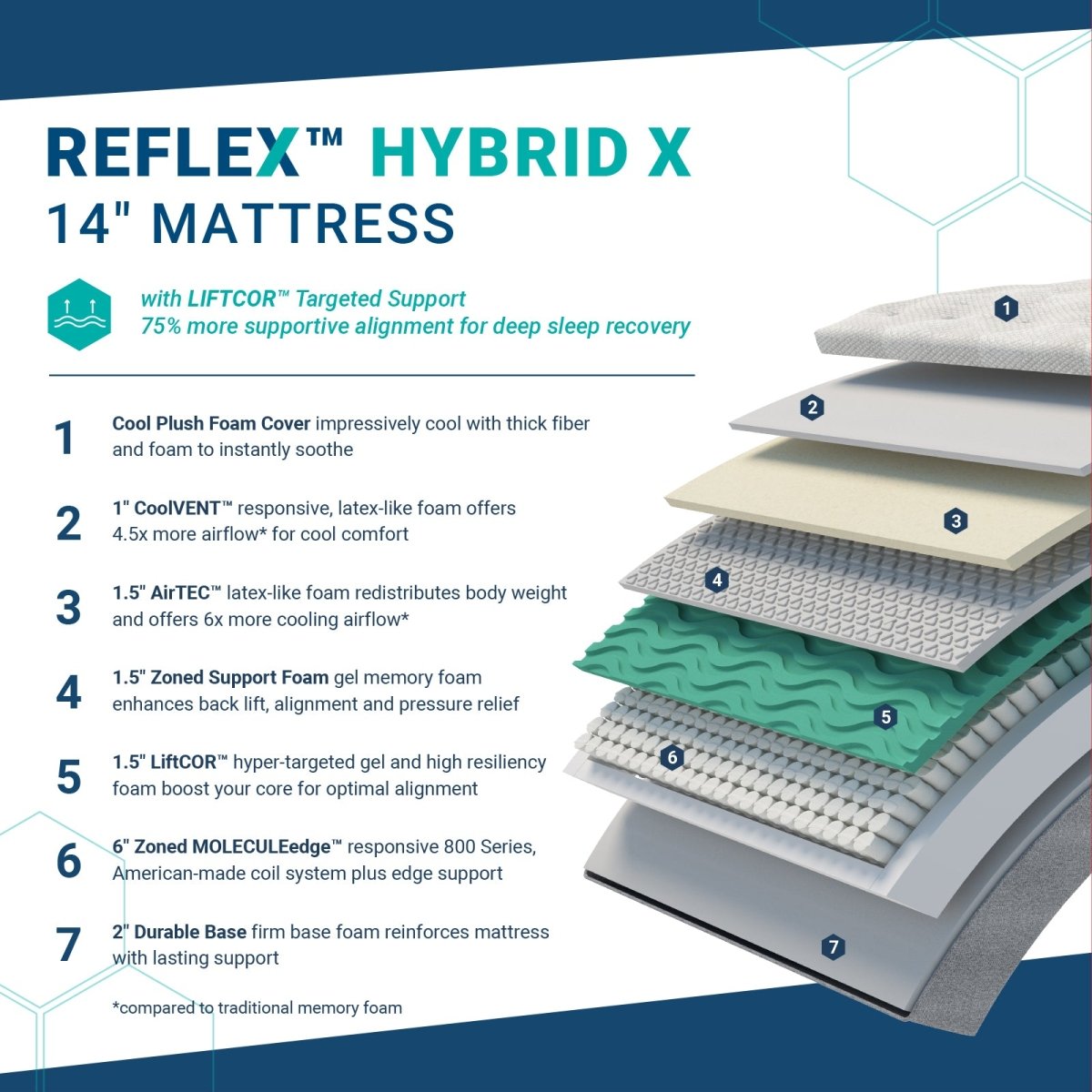 REFLEX™ HYBRID X
14" MATTRESS

with LIFTCOR™ Targeted Support
75% more supportive alignment for deep sleep recovery

1 Cool Plush Foam Cover impressively cool with thick fiber and foam to instantly soothe

2 1" CoolVENT™ responsive, latex-like foam offers 4.5x more airflow* for cool comfort

3 1.5" AirTEC™ latex-like foam redistributes body weight and offers 6x more cooling airflow*

4 1.5" Zoned Support Foam gel memory foam enhances back lift, alignment and pressure relief

5 1.5" LiftCOR™ hyper-targeted gel and high resiliency foam boost your core for optimal alignment

6 6" Zoned MOLECULEedge™ responsive 800 Series, American-made coil system plus edge support

7 2" Durable Base firm base foam reinforces mattress with lasting support

*compared to traditional memory foam

1
2
3
4
5
6
7